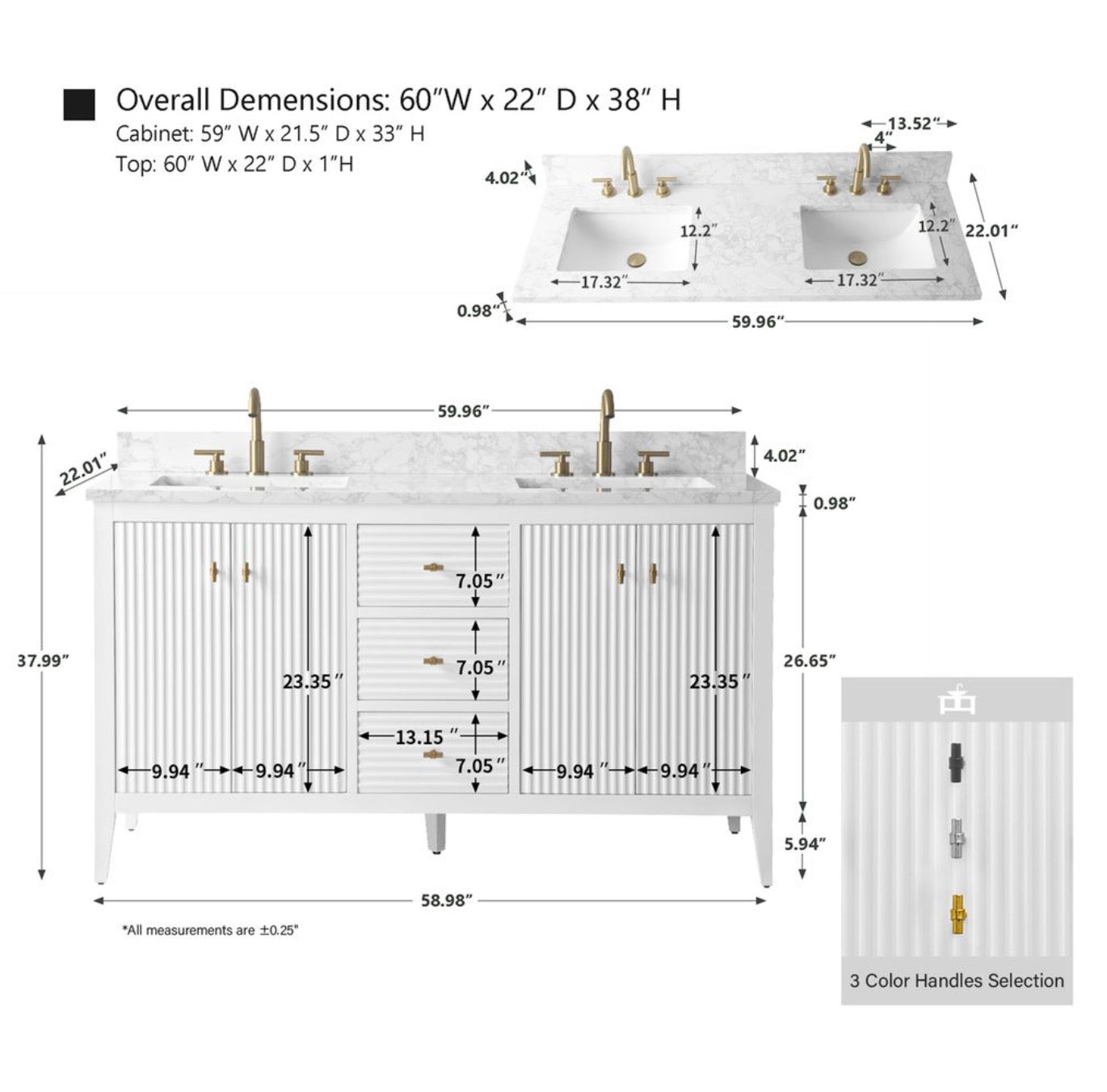 Overall Demensions: 60"W x 22" D x 38" H
Cabinet: 59" W x 21.5" D x 33" H
Top: 60" W x 22" D x 1"H

13.52"
4"
4.02"
12.2"
12.2"
22.01"
17.32"
17.32"
0.98"
59.96"

59.96"
22.01"
4.02"
0.98"
37.99"
23.35"
7.05"
7.05"
13.15"
7.05"
23.35"
26.65"
9.94"
9.94"
9.94"
9.94"
5.94"
58.98"

*All measurements are ±0.25"

3 Color Handles Selection