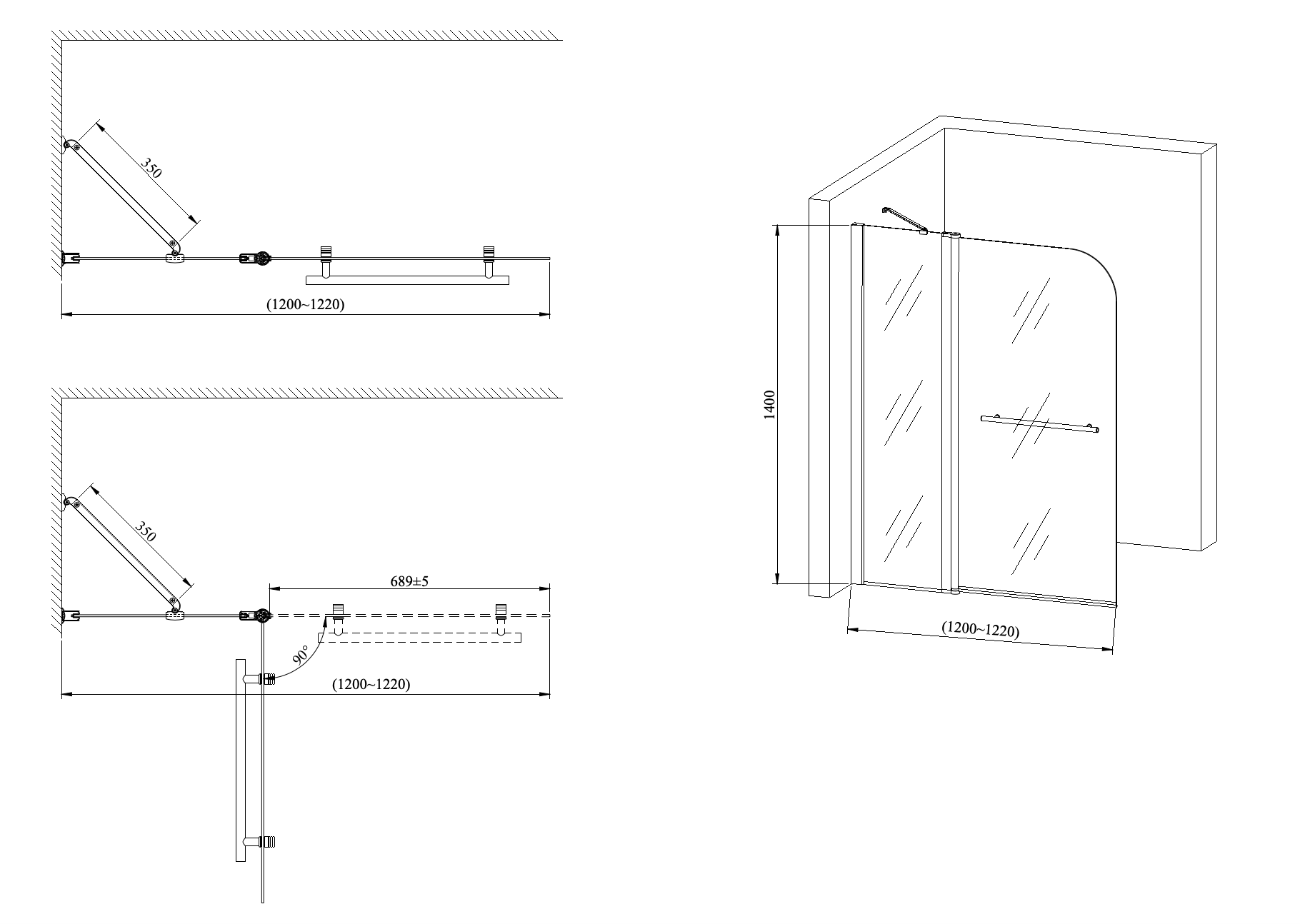 350

(1200~1220)

350

689±5

90°

(1200~1220)

1400

(1200~1220)